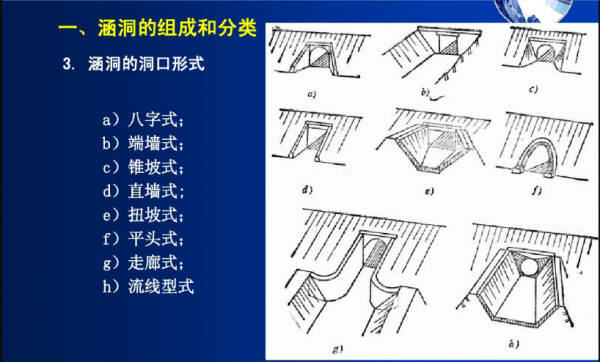 一、涵洞的组成和分类

3. 涵洞的洞口形式

a）八字式；
b）端墙式；
c）锥坡式；
d）直墙式；
e）扭坡式；
f）平头式；
g）走廊式；
h）流线型式

a)

b)

c)

d)

e)

f)

g)

h)